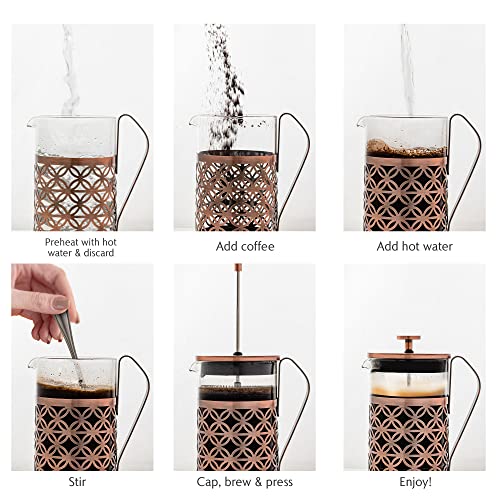 Preheat with hot water & discard

Add coffee

Add hot water

Stir

Cap, brew & press

Enjoy!